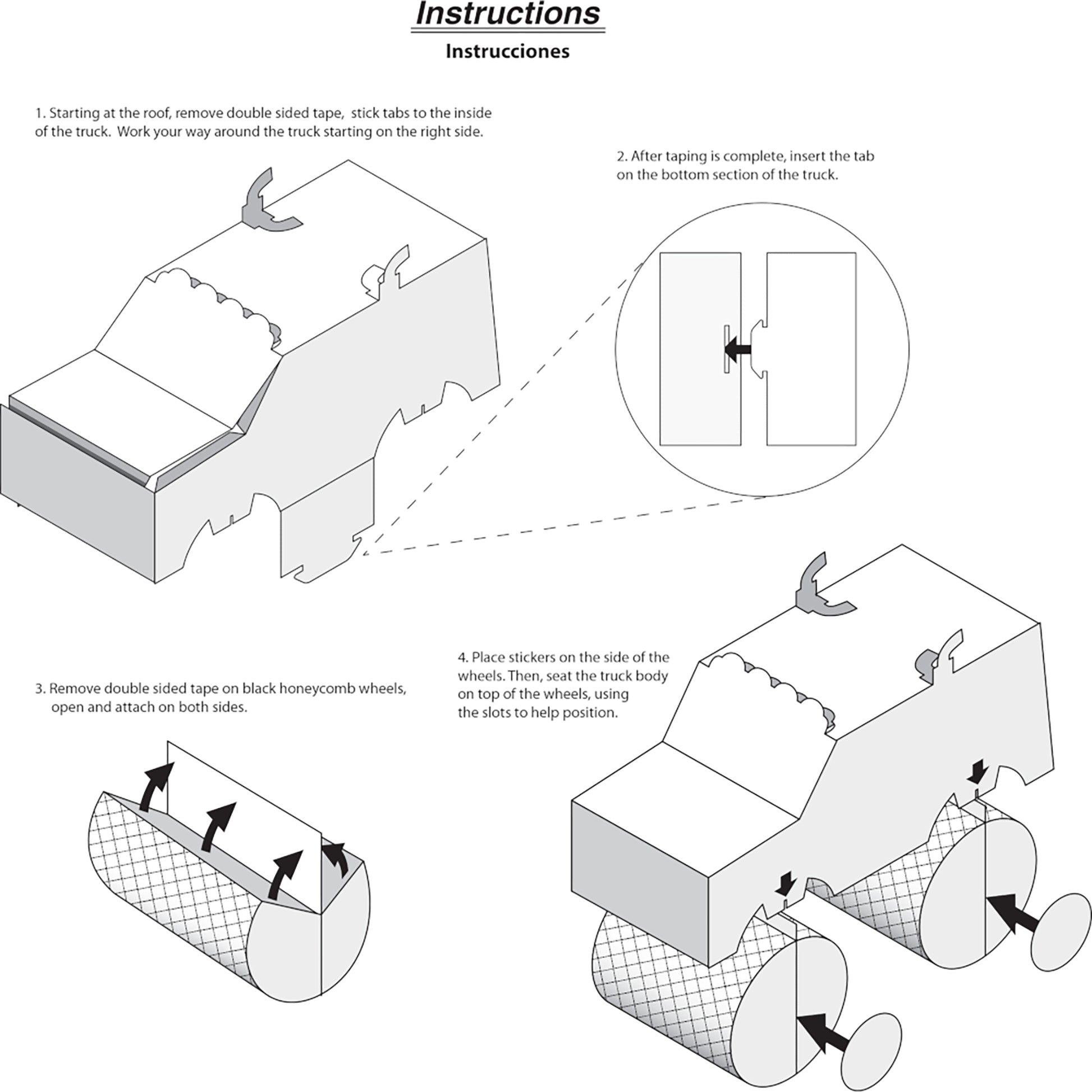 Instructions

Instrucciones

1. Starting at the roof, remove double sided tape, stick tabs to the inside of the truck. Work your way around the truck starting on the right side.

2. After taping is complete, insert the tab on the bottom section of the truck.

3. Remove double sided tape on black honeycomb wheels, open and attach on both sides.

4. Place stickers on the side of the wheels. Then, seat the truck body on top of the wheels, using the slots to help position.