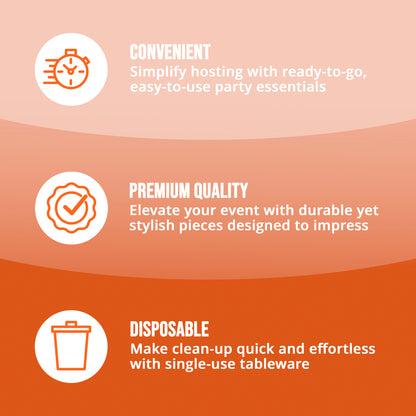 CONVENIENT
Simplify hosting with ready-to-go, easy-to-use party essentials

PREMIUM QUALITY
Elevate your event with durable yet stylish pieces designed to impress

DISPOSABLE
Make clean-up quick and effortless with single-use tableware