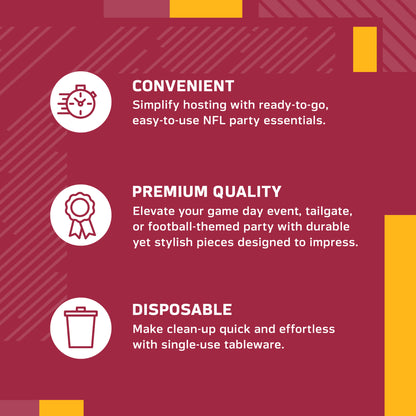 CONVENIENT
Simplify hosting with ready-to-go, easy-to-use NFL party essentials.

PREMIUM QUALITY
Elevate your game day event, tailgate, or football-themed party with durable yet stylish pieces designed to impress.

DISPOSABLE
Make clean-up quick and effortless with single-use tableware.